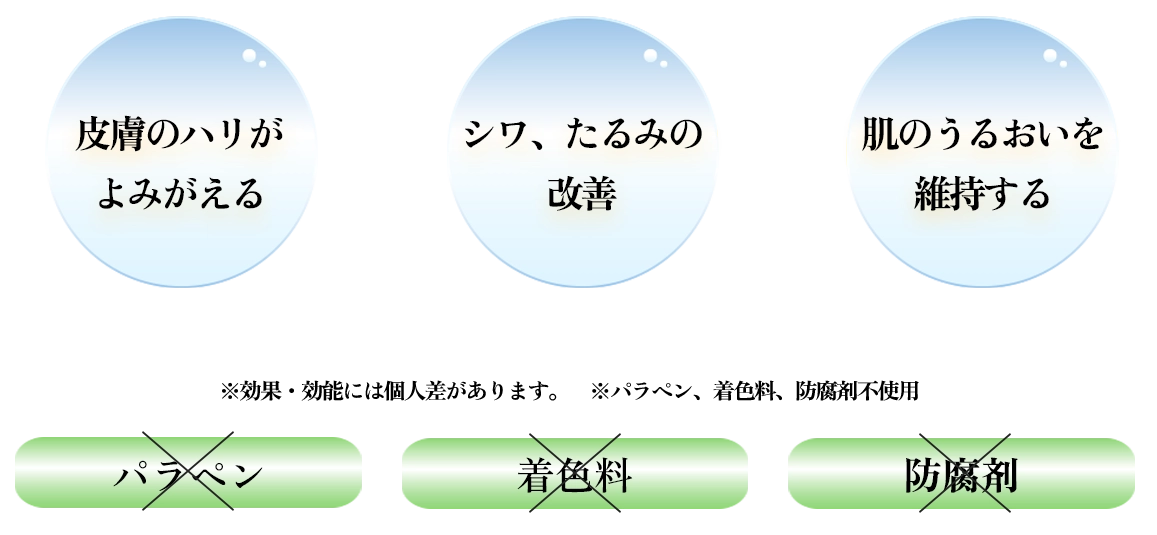 皮膚のハリが
よみがえる

シワ、たるみの
改善

肌のうるおいを
維持する

※効果・効能には個人差があります。 ※パラペン、着色料、防腐剤不使用

パラペン

着色料

防腐剤